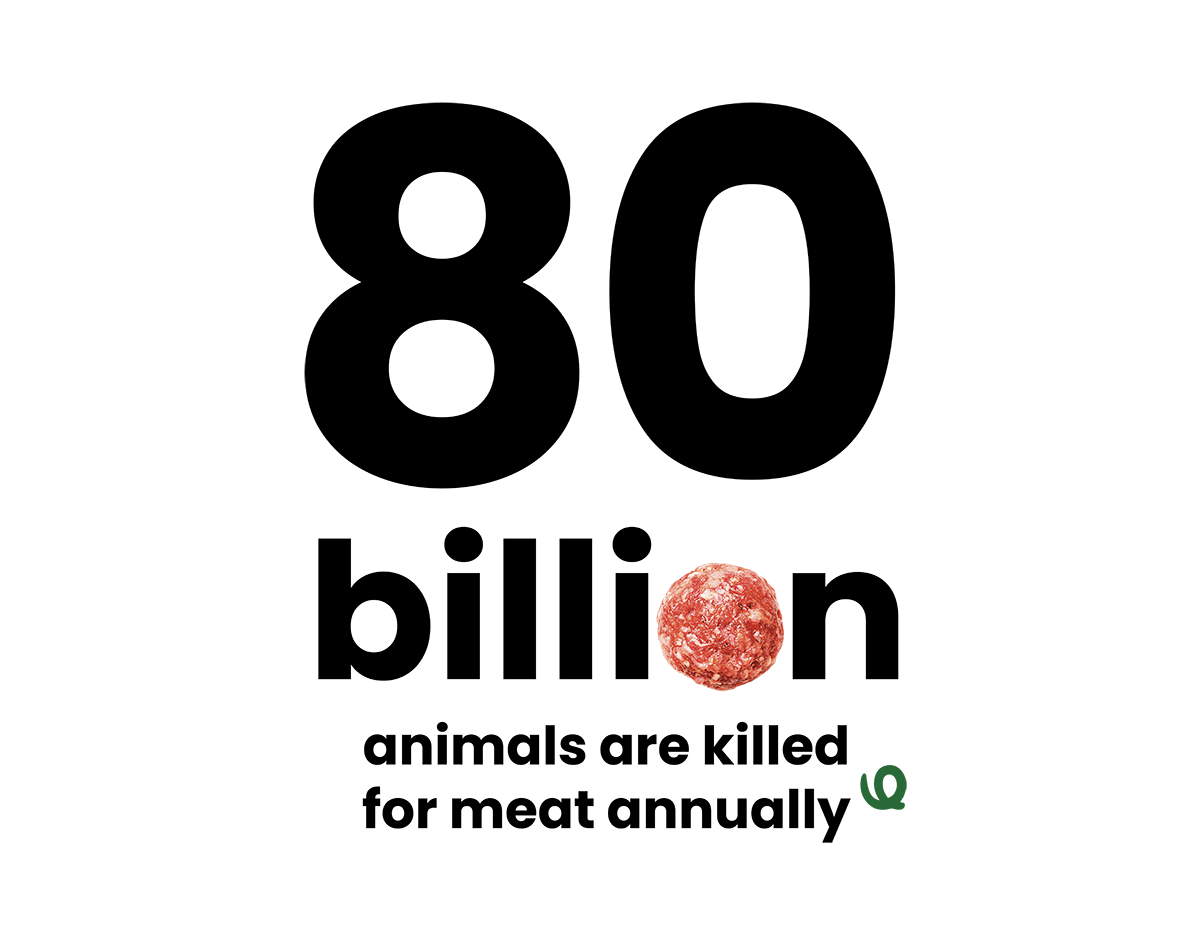 80
billion
animals are killed for meat annually